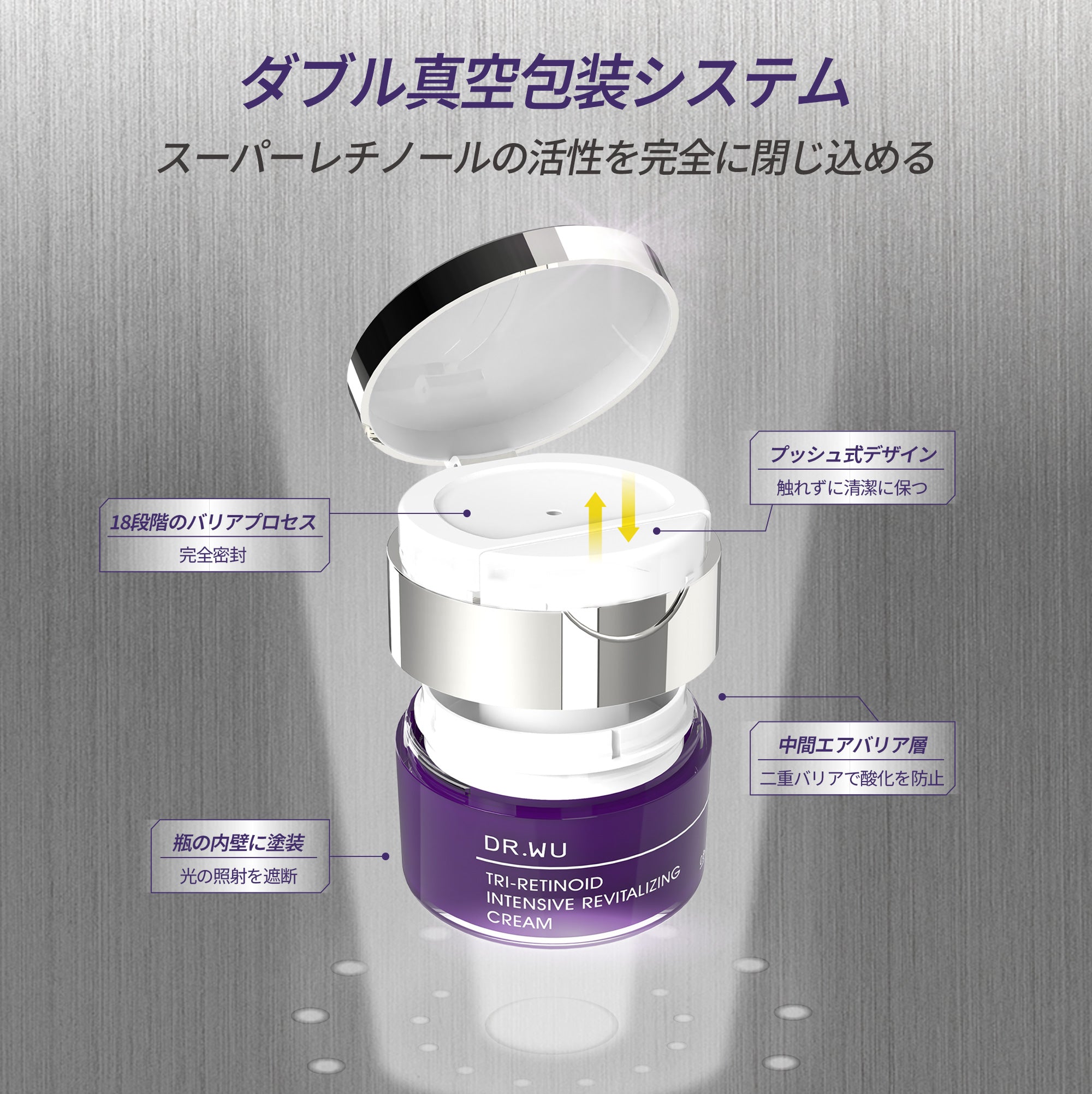 ダブル真空包装システム

スーパーレチノールの活性を完全に閉じ込める

プッシュ式デザイン
触れずに清潔に保つ

18段階のバリアプロセス
完全密封

中間エアバリア層
二重バリアで酸化を防止

瓶の内壁に塗装
光の照射を遮断

DR.WU

TRI-RETINOID INTENSIVE REVITALIZING CREAM